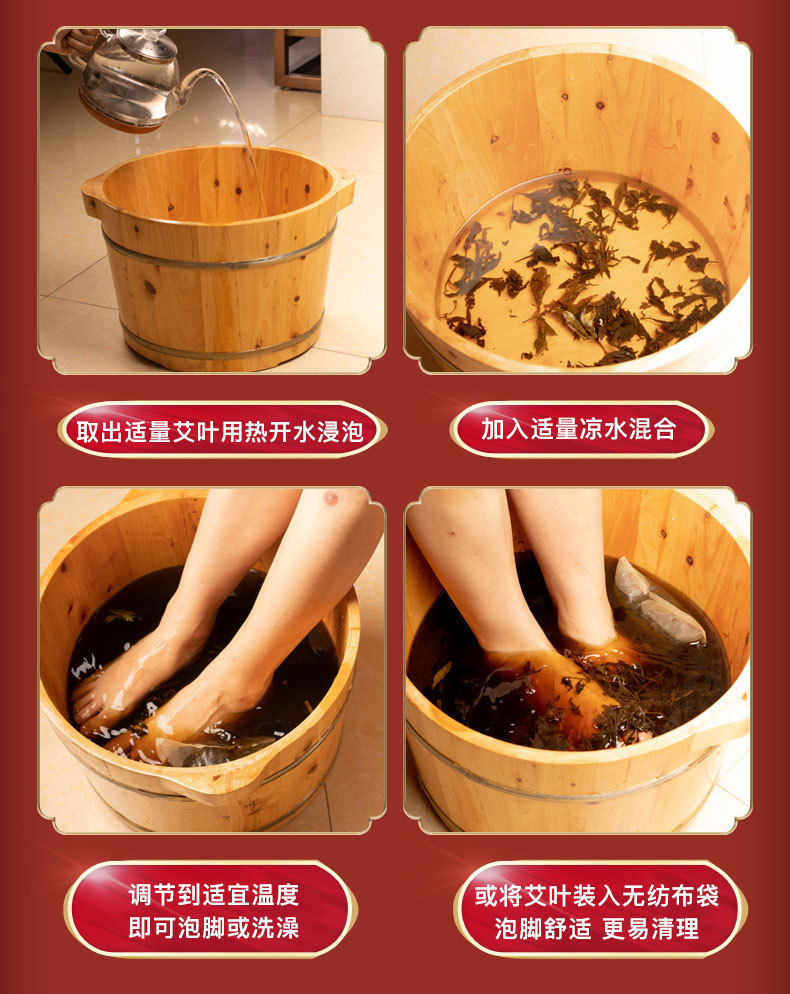 取出适量艾叶用热开水浸泡

加入适量凉水混合

调节到适宜温度
即可泡脚或洗澡

或将艾叶装入无纺布袋
泡脚舒适 更易清理